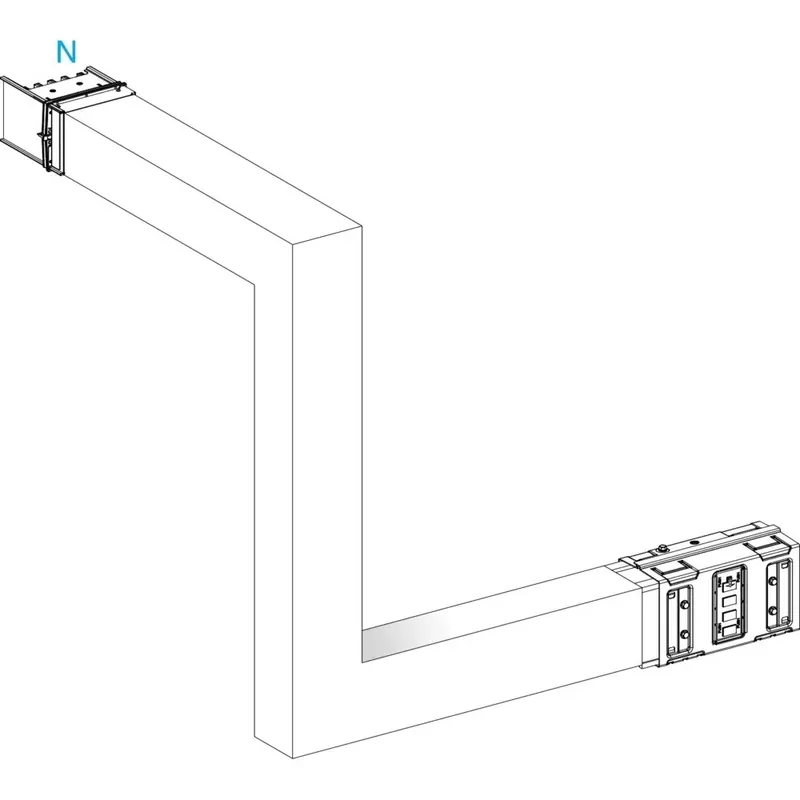 N