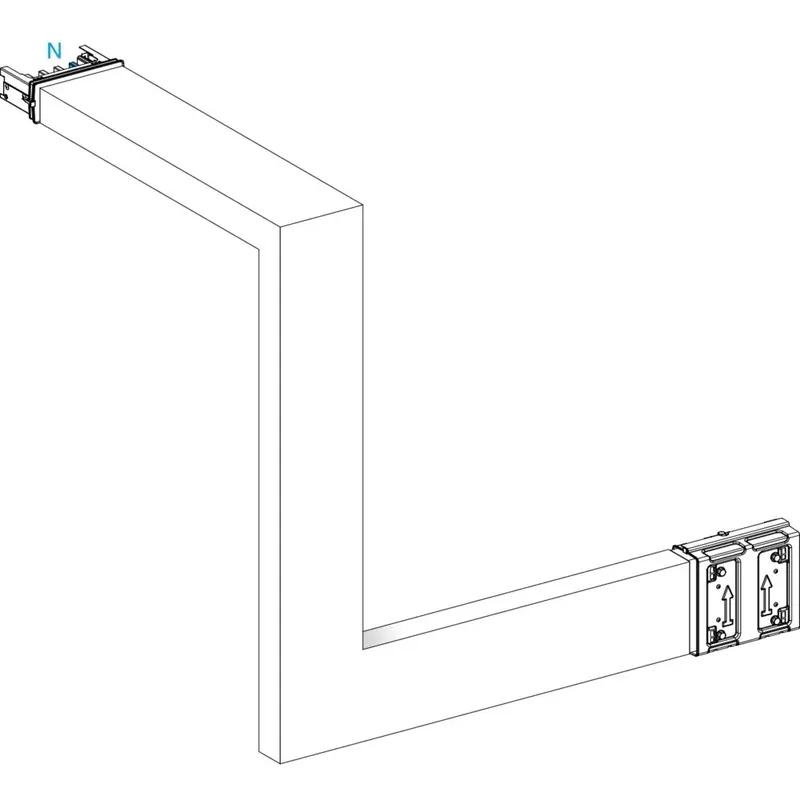 N